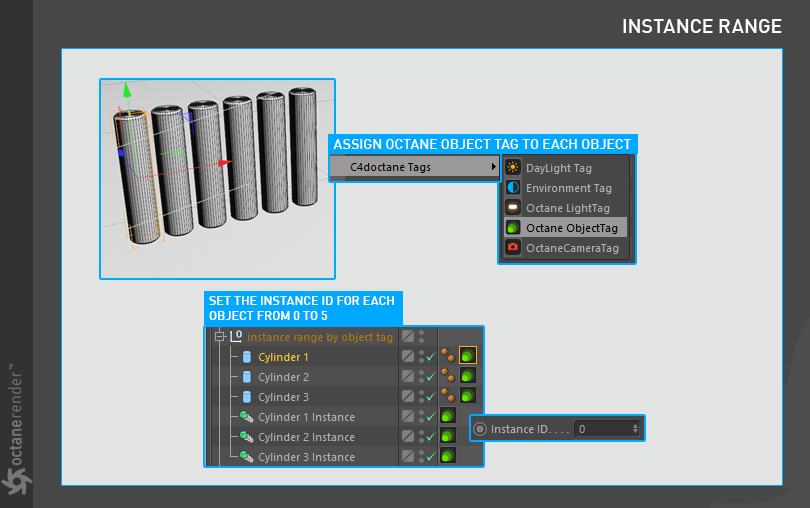 INSTANCE RANGE

ASSIGN OCTANE OBJECT TAG TO EACH OBJECT

C4doctane Tags

DayLight Tag
Environment Tag
Octane LightTag
Octane ObjectTag
OctaneCameraTag

SET THE INSTANCE ID FOR EACH OBJECT FROM 0 TO 5

instance range by object tag
Cylinder 1
Cylinder 2
Cylinder 3
Cylinder 1 Instance
Cylinder 2 Instance
Cylinder 3 Instance

Instance ID. . . . 0

octanerender™