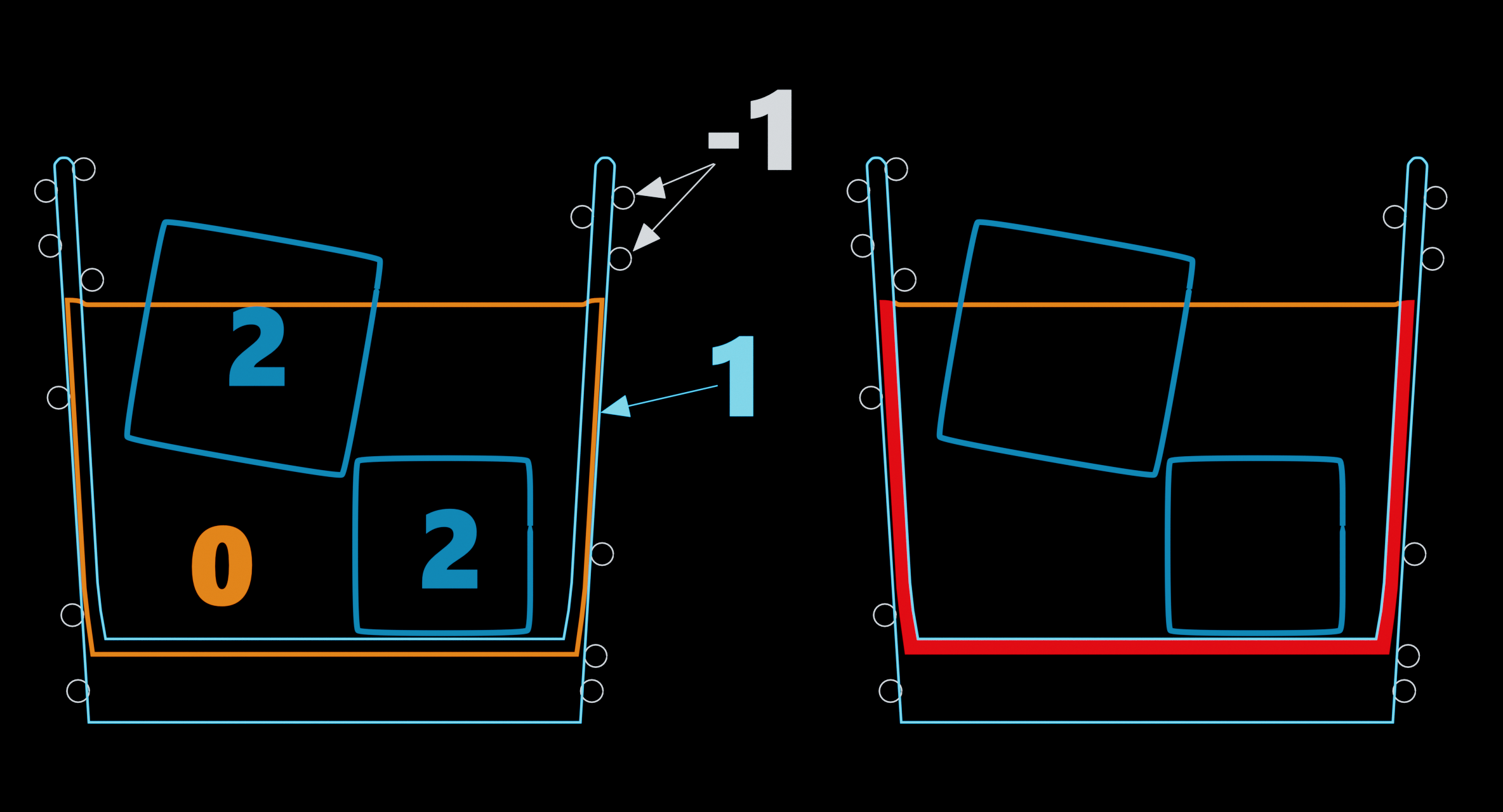 -1

2

1

0

2